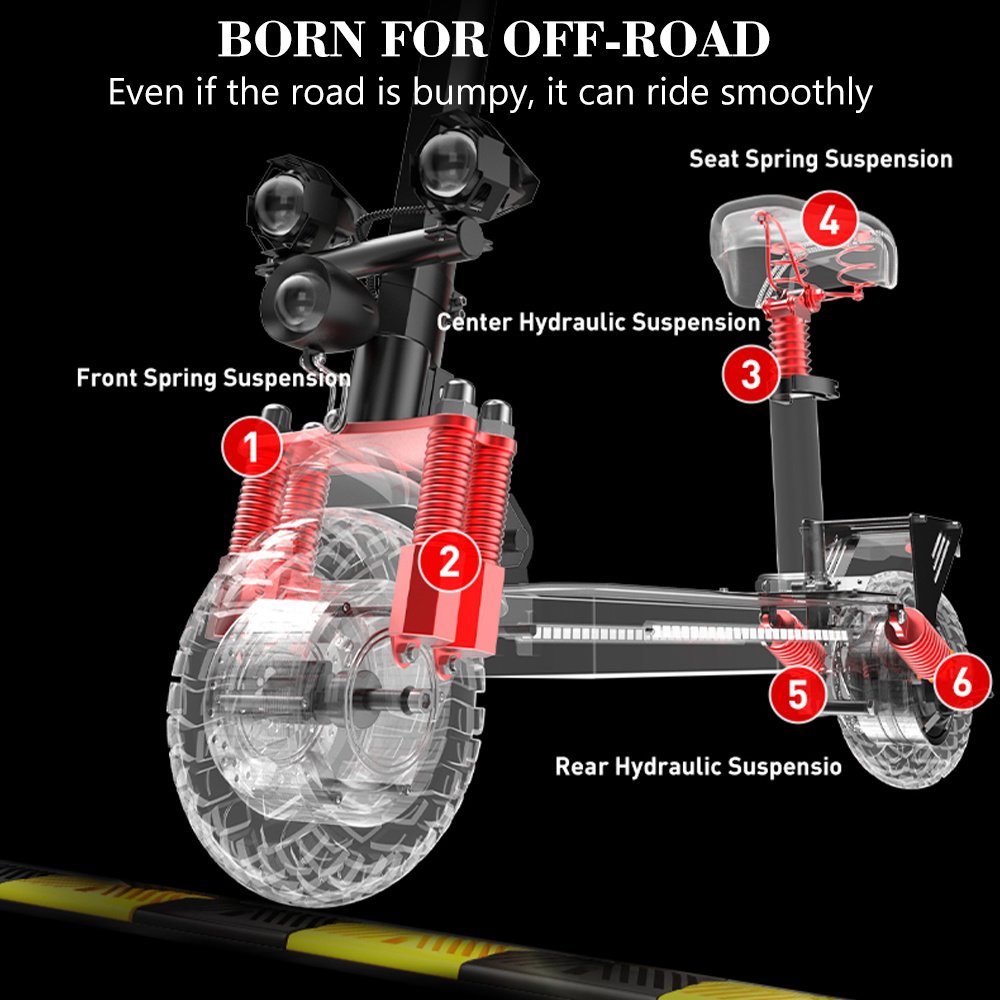 BORN FOR OFF-ROAD
Even if the road is bumpy, it can ride smoothly

Seat Spring Suspension
4
Center Hydraulic Suspension
3
Front Spring Suspension
1
2
5
6
Rear Hydraulic Suspensio